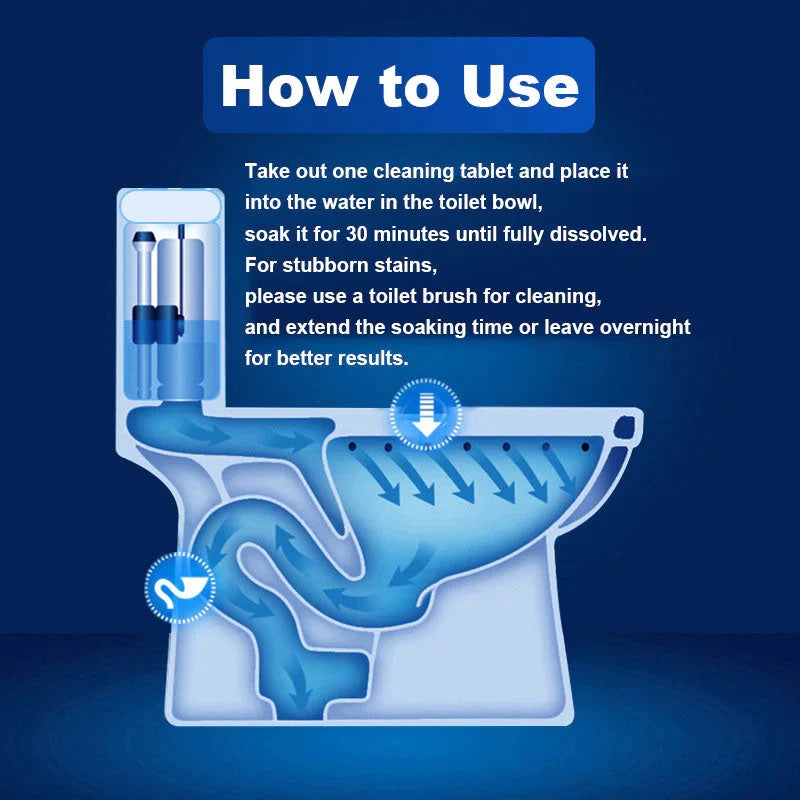 How to Use

Take out one cleaning tablet and place it into the water in the toilet bowl, soak it for 30 minutes until fully dissolved. For stubborn stains, please use a toilet brush for cleaning, and extend the soaking time or leave overnight for better results.