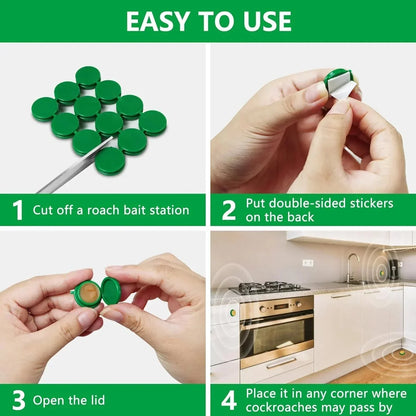 EASY TO USE

1 Cut off a roach bait station

2 Put double-sided stickers on the back

3 Open the lid

4 Place it in any corner where cockroaches may pass by