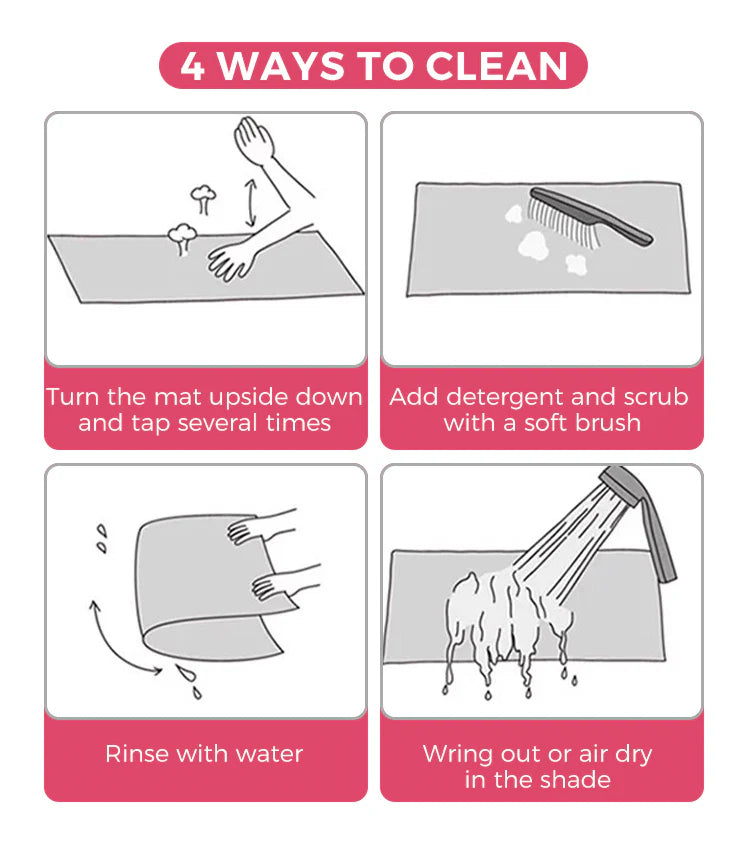 4 WAYS TO CLEAN

Turn the mat upside down and tap several times

Add detergent and scrub with a soft brush

Rinse with water

Wring out or air dry in the shade